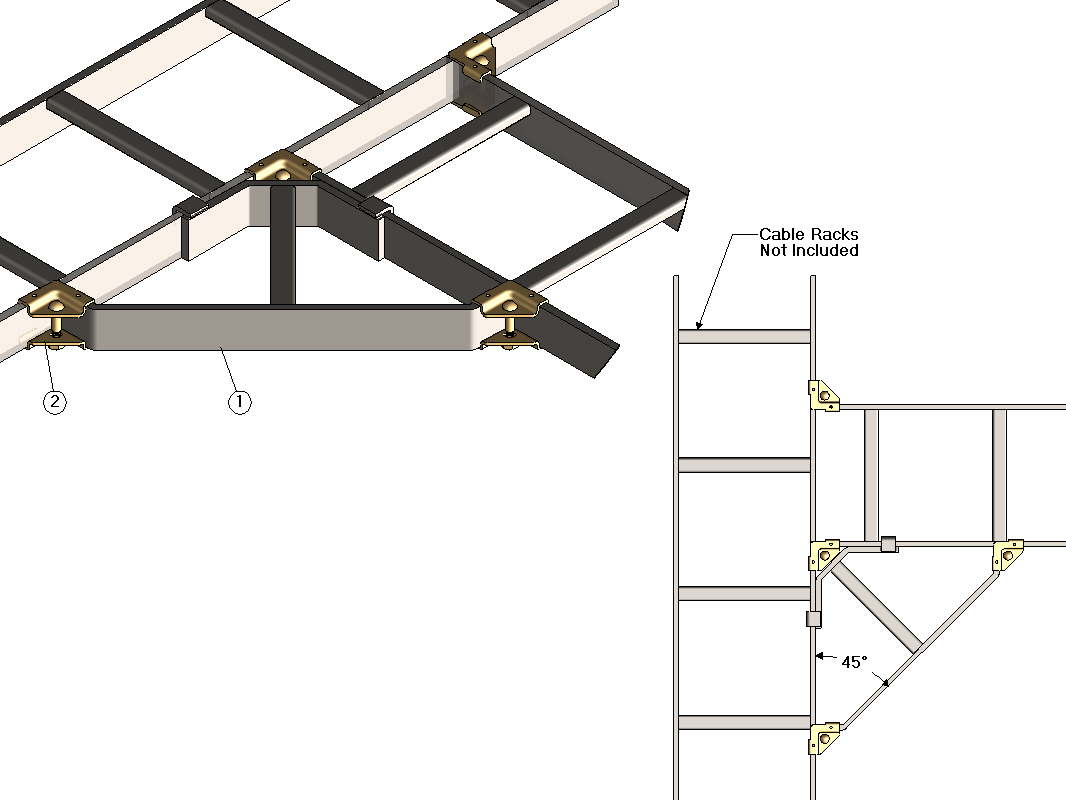 2

1

Cable Racks
Not Included

45°